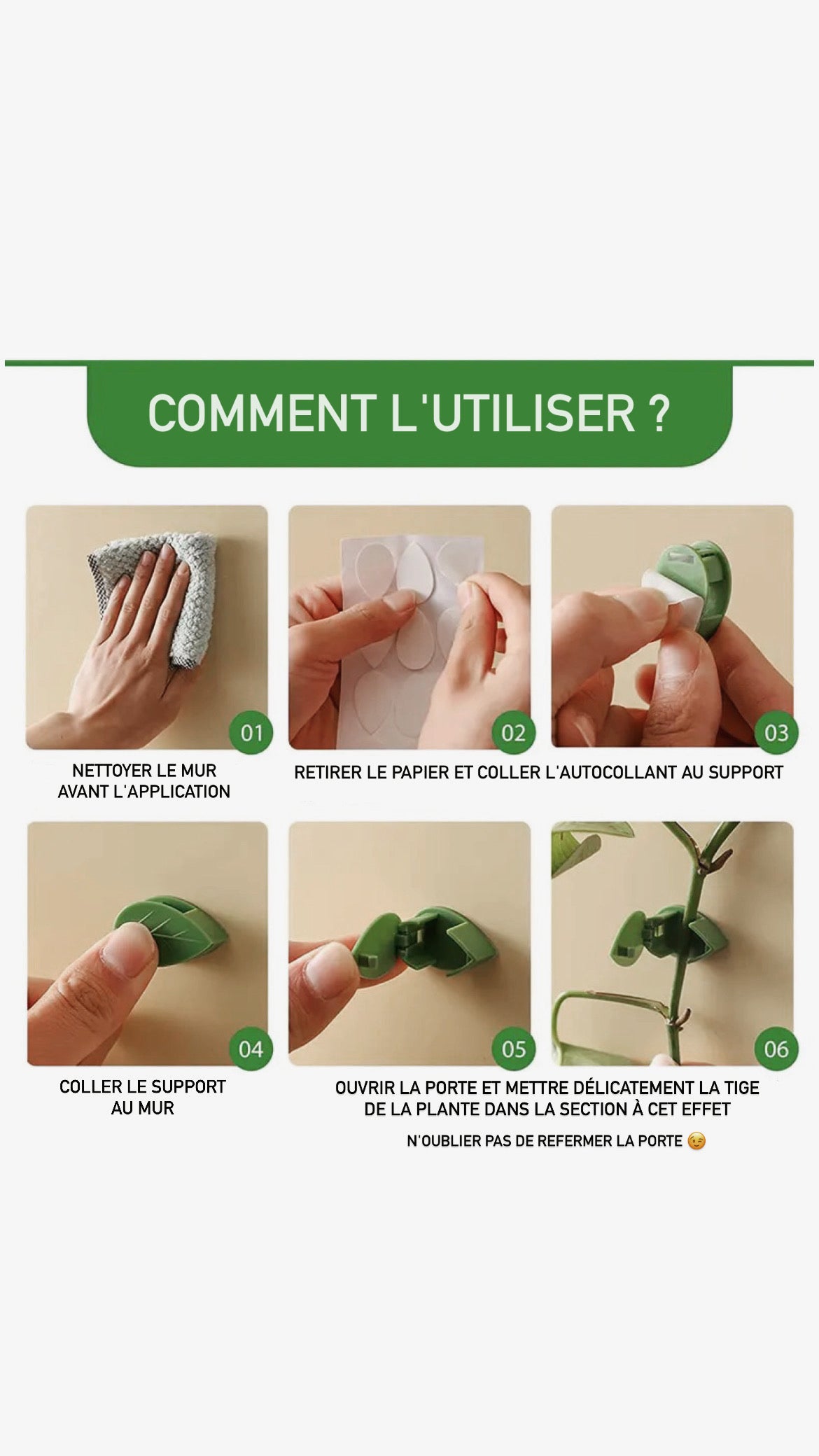 COMMENT L'UTILISER ?

01

02

03

NETTOYER LE MUR AVANT L'APPLICATION

RETIRER LE PAPIER ET COLLER L'AUTOCOLLANT AU SUPPORT

04

05

06

COLLER LE SUPPORT AU MUR

OUVRIR LA PORTE ET METTRE DÉLICATEMENT LA TIGE DE LA PLANTE DANS LA SECTION À CET EFFET

N'OUBLIER PAS DE REFERMER LA PORTE 😉